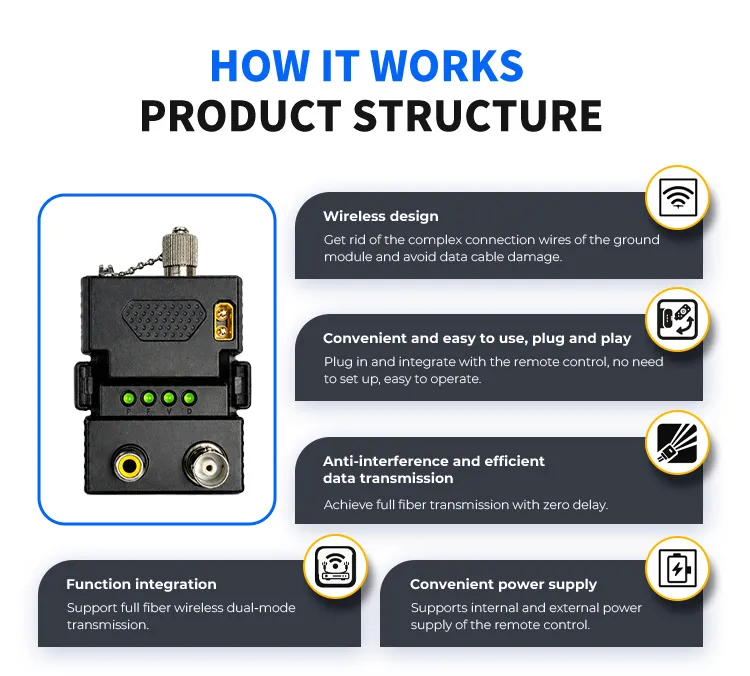 HOW IT WORKS
PRODUCT STRUCTURE

Wireless design
Get rid of the complex connection wires of the ground module and avoid data cable damage.

Convenient and easy to use, plug and play
Plug in and integrate with the remote control, no need to set up, easy to operate.

Anti-interference and efficient data transmission
Achieve full fiber transmission with zero delay.

Function integration
Support full fiber wireless dual-mode transmission.

Convenient power supply
Supports internal and external power supply of the remote control.